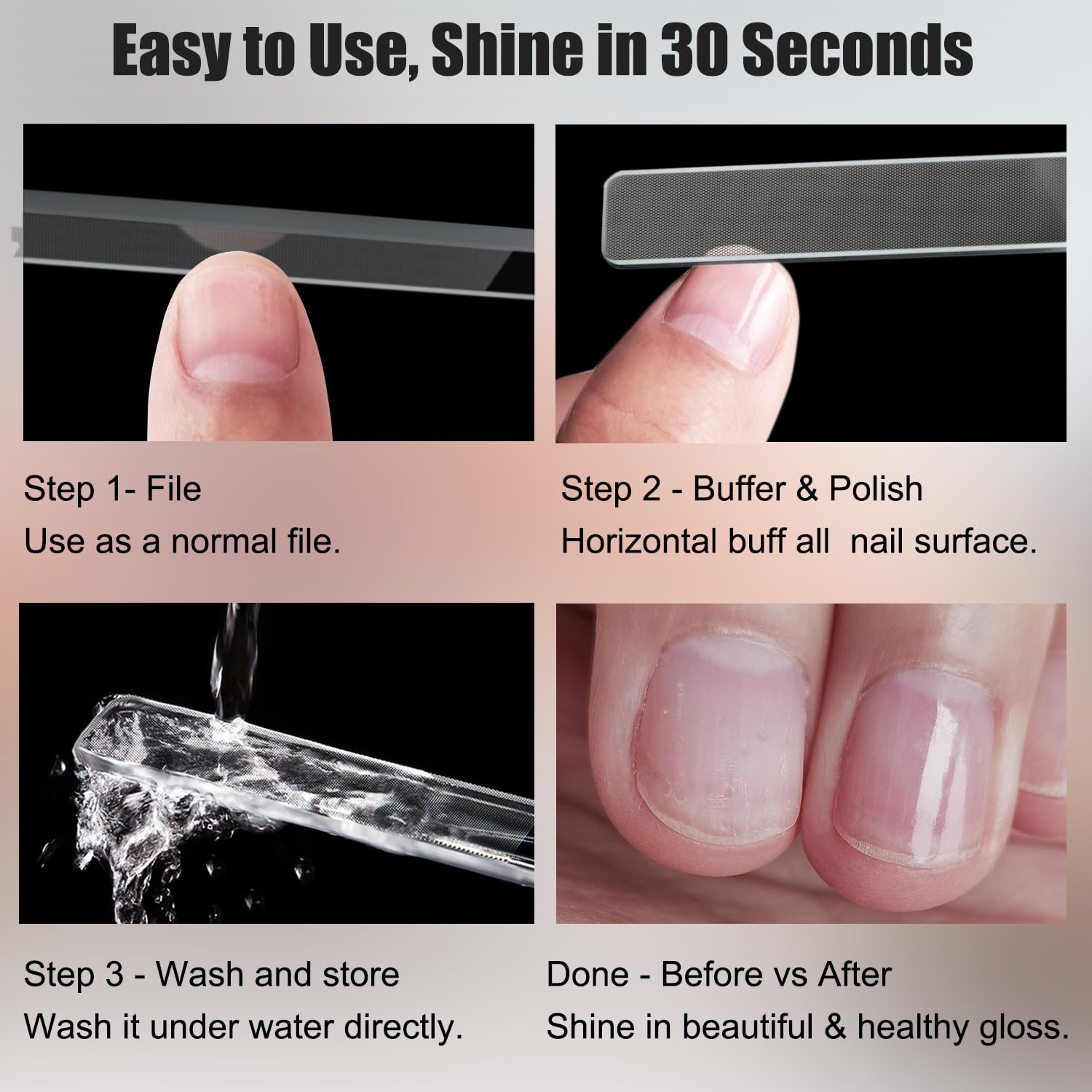 Easy to Use, Shine in 30 Seconds

Step 1- File
Use as a normal file.

Step 2 - Buffer & Polish
Horizontal buff all nail surface.

Step 3 - Wash and store
Wash it under water directly.

Done - Before vs After
Shine in beautiful & healthy gloss.