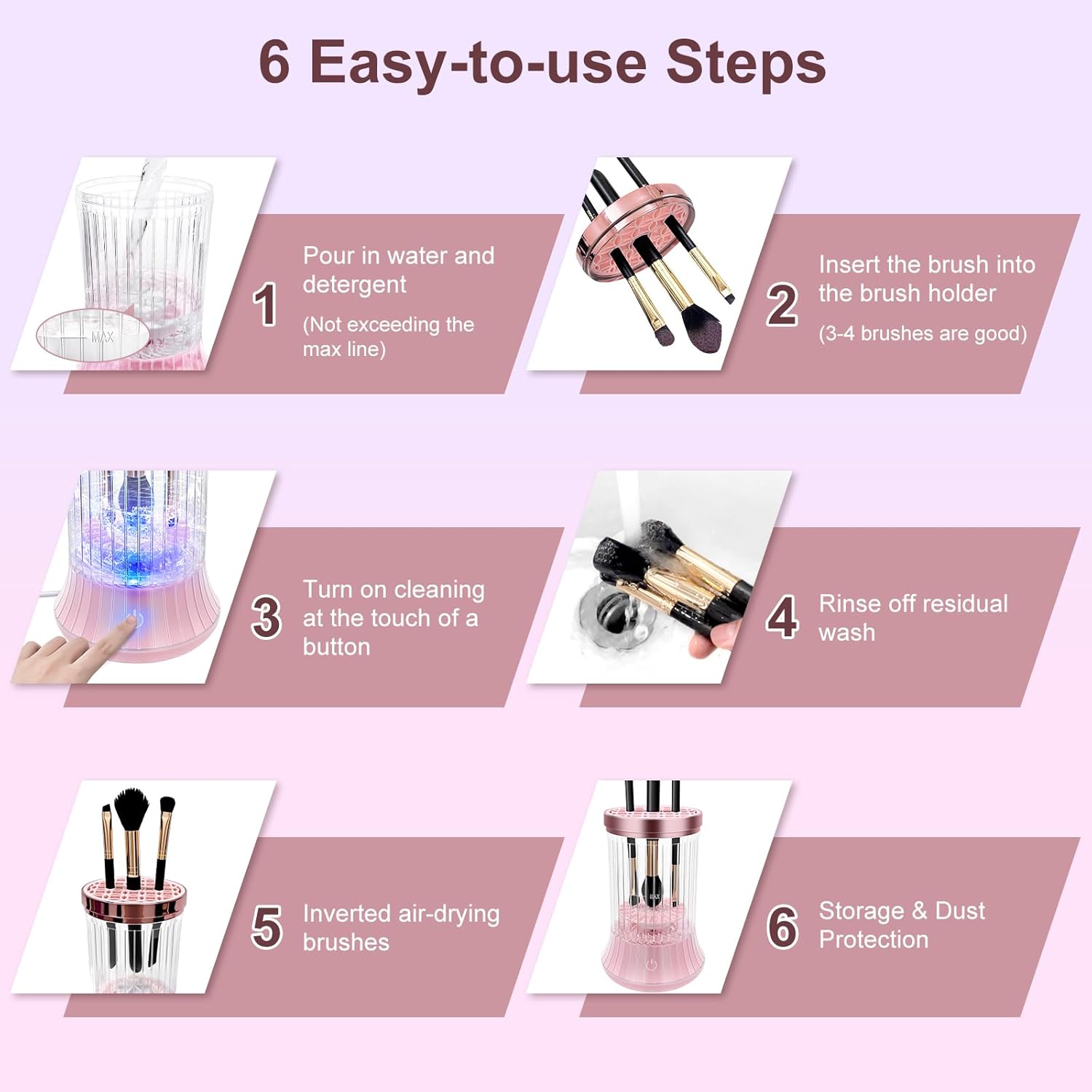 6 Easy-to-use Steps

MAX

1 Pour in water and detergent
(Not exceeding the max line)

2 Insert the brush into the brush holder
(3-4 brushes are good)

3 Turn on cleaning at the touch of a button

4 Rinse off residual wash

5 Inverted air-drying brushes

MAX

6 Storage & Dust Protection