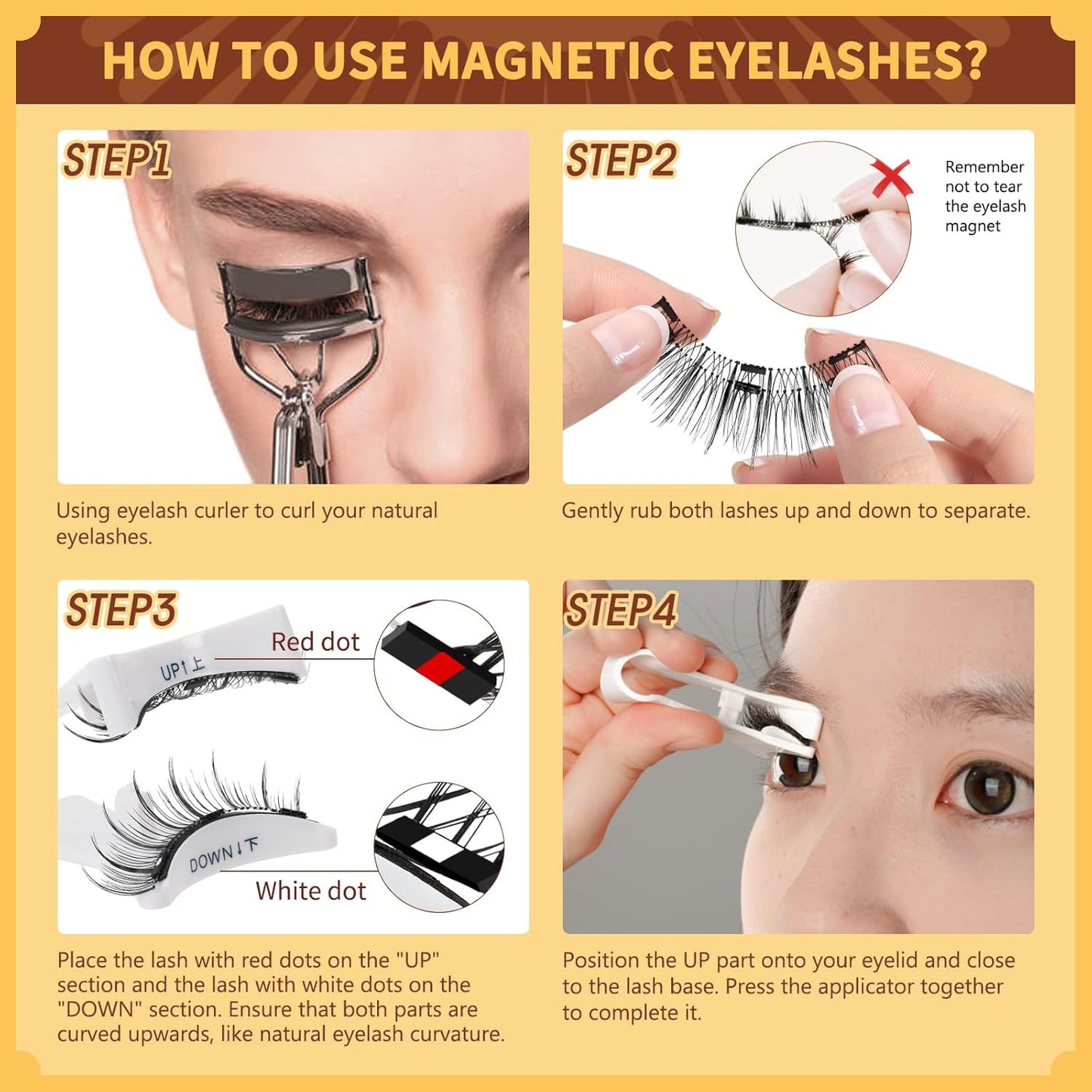 HOW TO USE MAGNETIC EYELASHES?

STEP1

Using eyelash curler to curl your natural eyelashes.

STEP2

Remember not to tear the eyelash magnet

Gently rub both lashes up and down to separate.

STEP3

UP↑上

Red dot

DOWN↓下

White dot

Place the lash with red dots on the "UP" section and the lash with white dots on the "DOWN" section. Ensure that both parts are curved upwards, like natural eyelash curvature.

STEP4

Position the UP part onto your eyelid and close to the lash base. Press the applicator together to complete it.