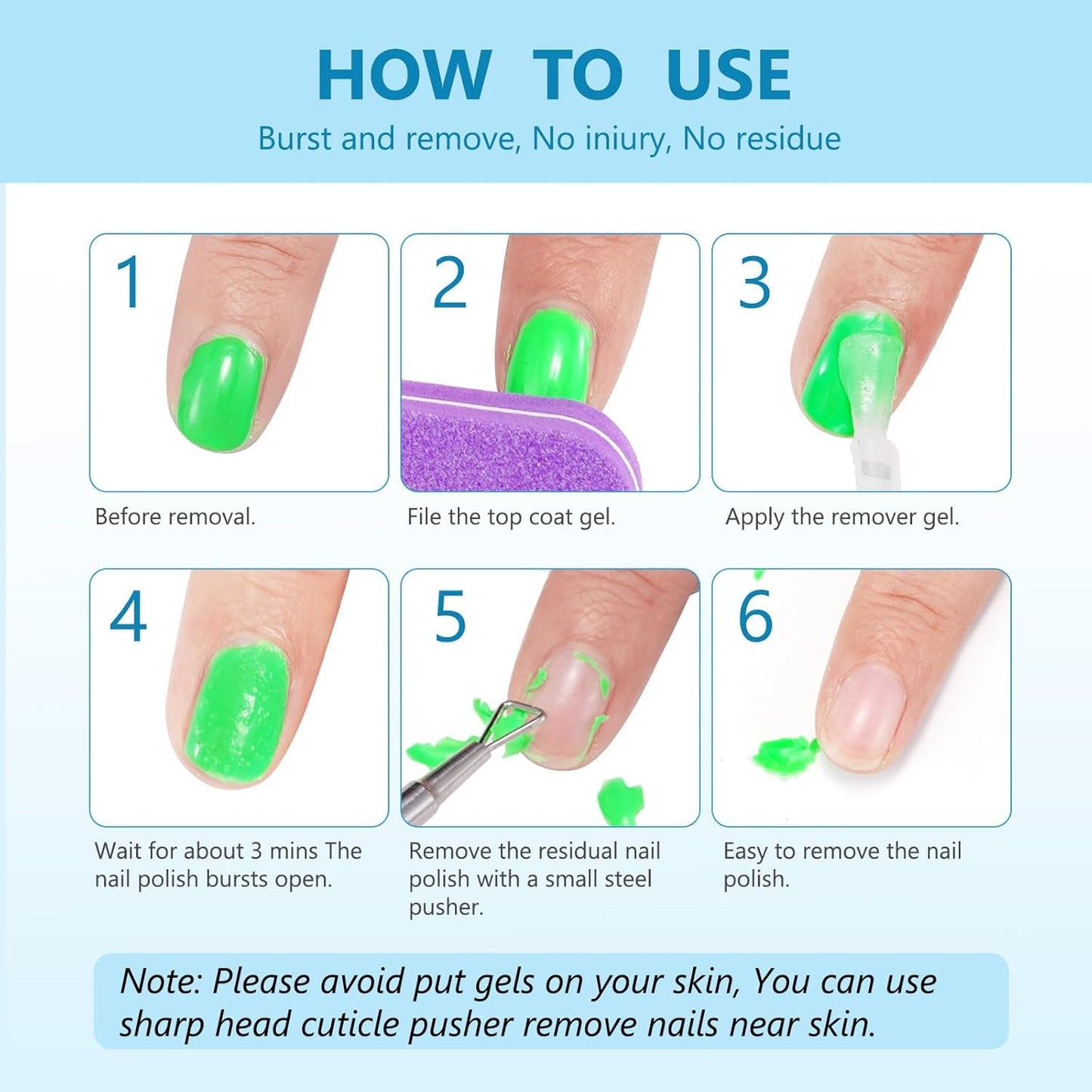 HOW TO USE

Burst and remove, No iniury, No residue

1

Before removal.

2

File the top coat gel.

3

Apply the remover gel.

4

Wait for about 3 mins The nail polish bursts open.

5

Remove the residual nail polish with a small steel pusher.

6

Easy to remove the nail polish.

Note: Please avoid put gels on your skin, You can use sharp head cuticle pusher remove nails near skin.