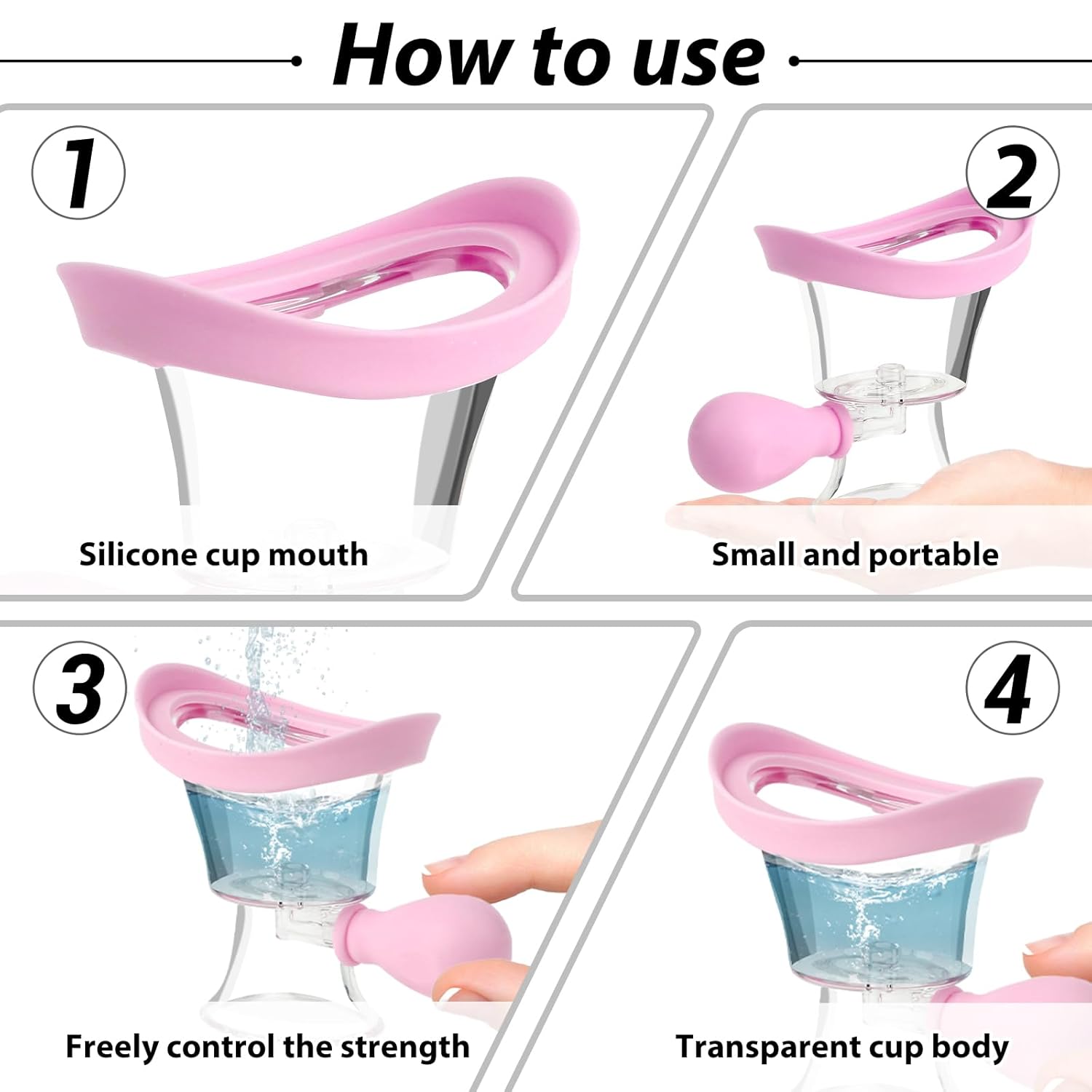 How to use

1

Silicone cup mouth

2

Small and portable

3

Freely control the strength

4

Transparent cup body