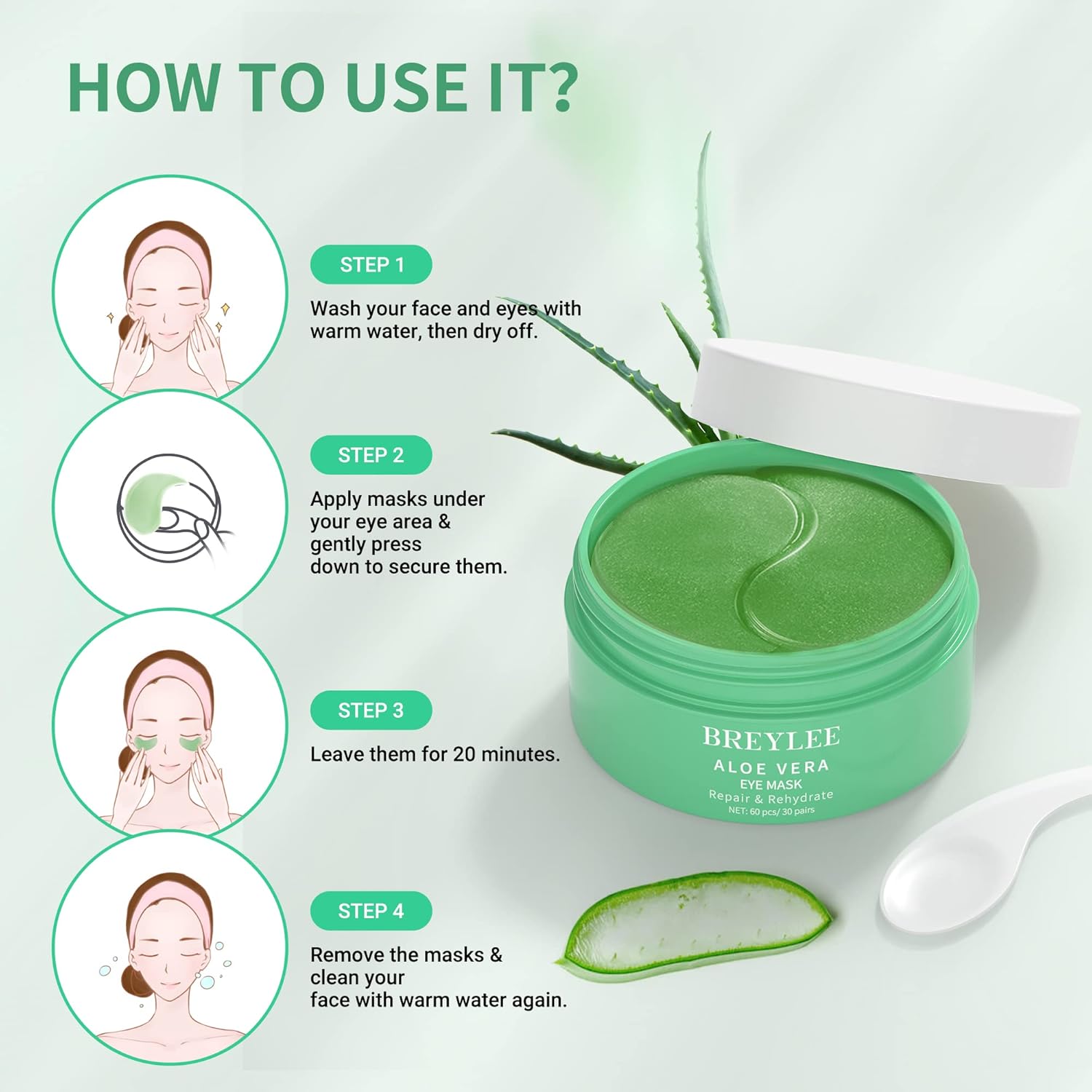 HOW TO USE IT?

STEP 1

Wash your face and eyes with warm water, then dry off.

STEP 2

Apply masks under your eye area & gently press down to secure them.

STEP 3

Leave them for 20 minutes.

STEP 4

Remove the masks & clean your face with warm water again.

BREYLEE
ALOE VERA
EYE MASK
Repair & Rehydrate
NET: 60 pcs/ 30 pairs