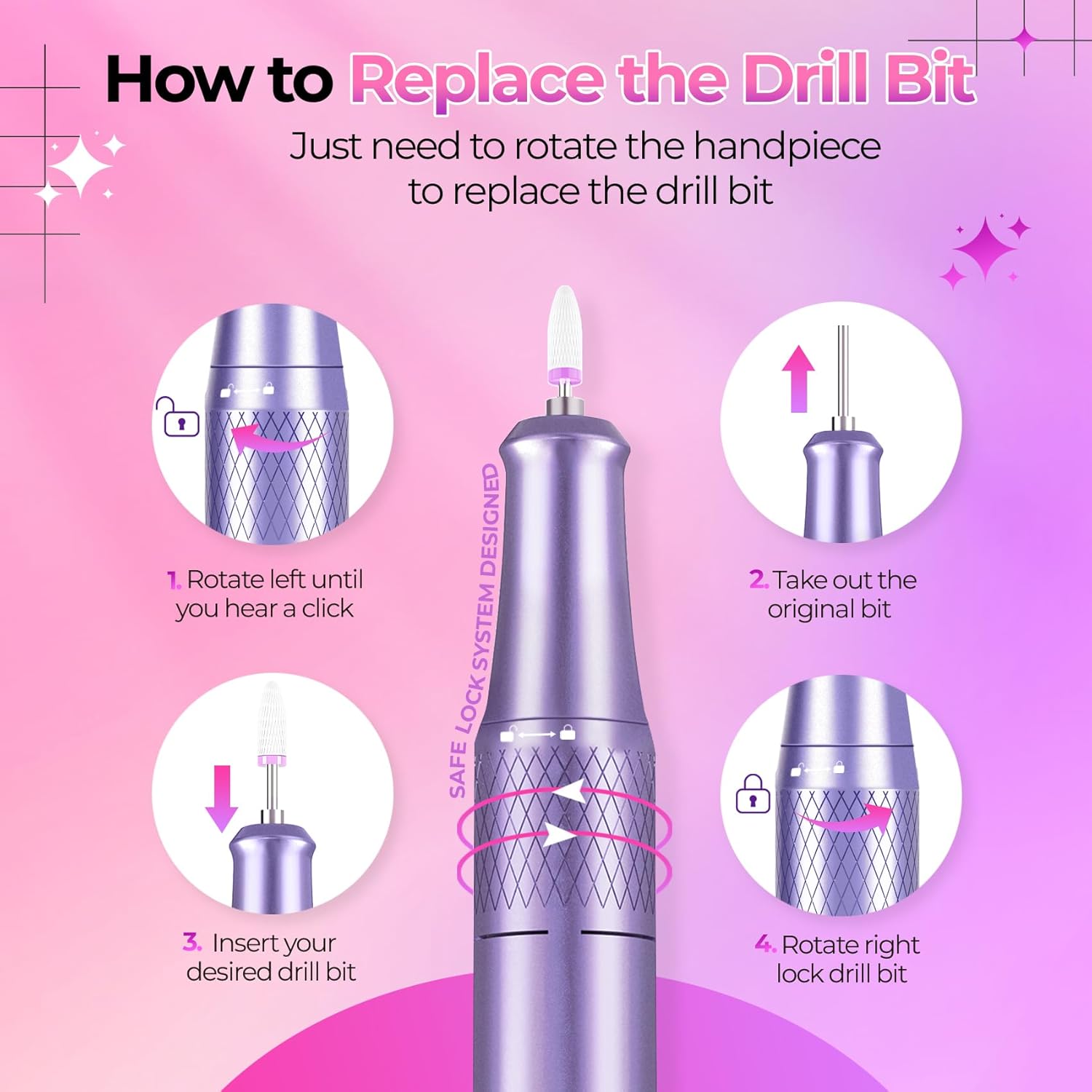 How to Replace the Drill Bit

Just need to rotate the handpiece to replace the drill bit

1. Rotate left until you hear a click

SAFE LOCK SYSTEM DESIGNED

2. Take out the original bit

3. Insert your desired drill bit

4. Rotate right lock drill bit