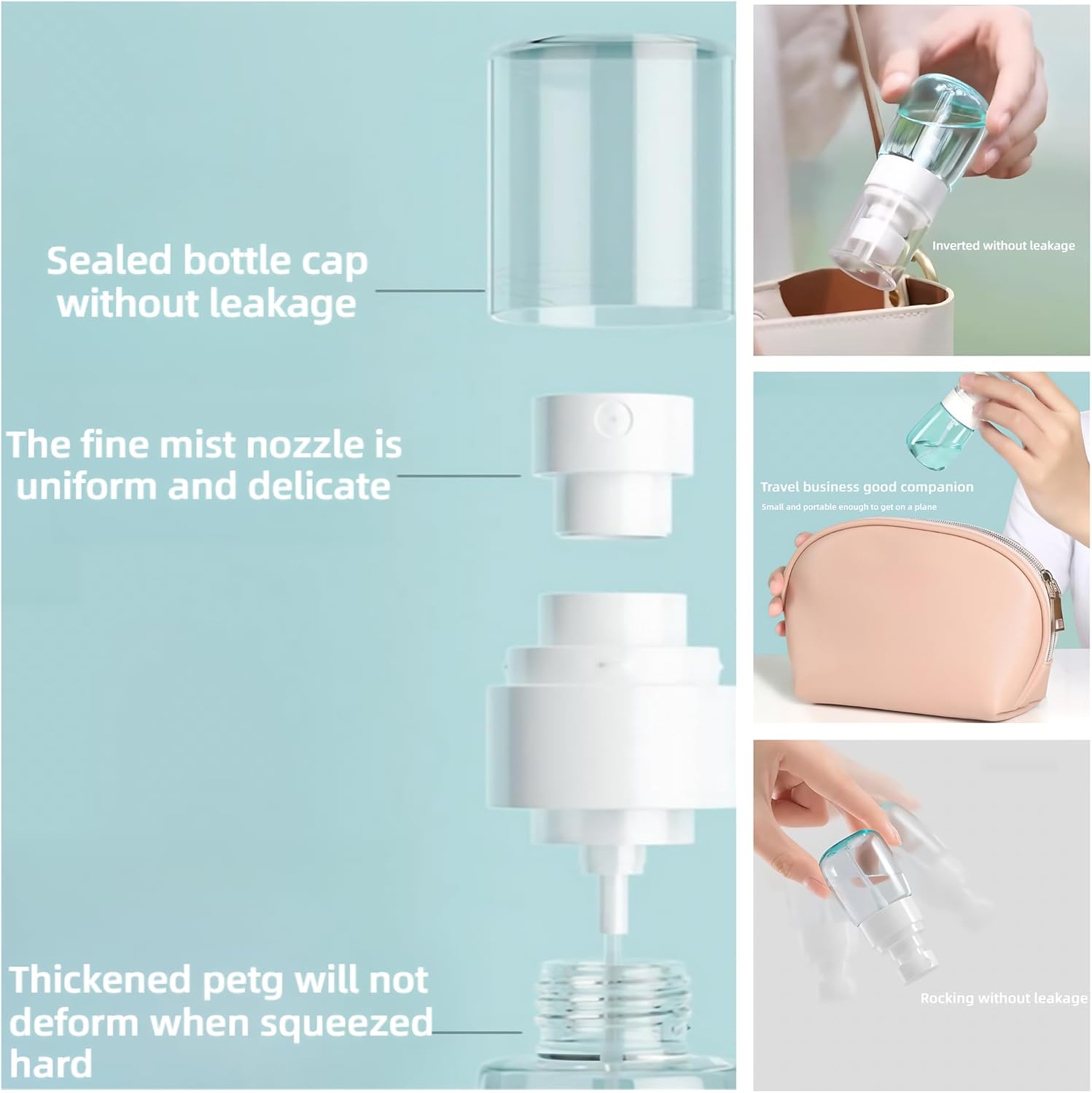 Sealed bottle cap without leakage

The fine mist nozzle is uniform and delicate

Thickened petg will not deform when squeezed hard

Inverted without leakage

Travel business good companion

Small and portable enough to get on a plane

Rocking without leakage