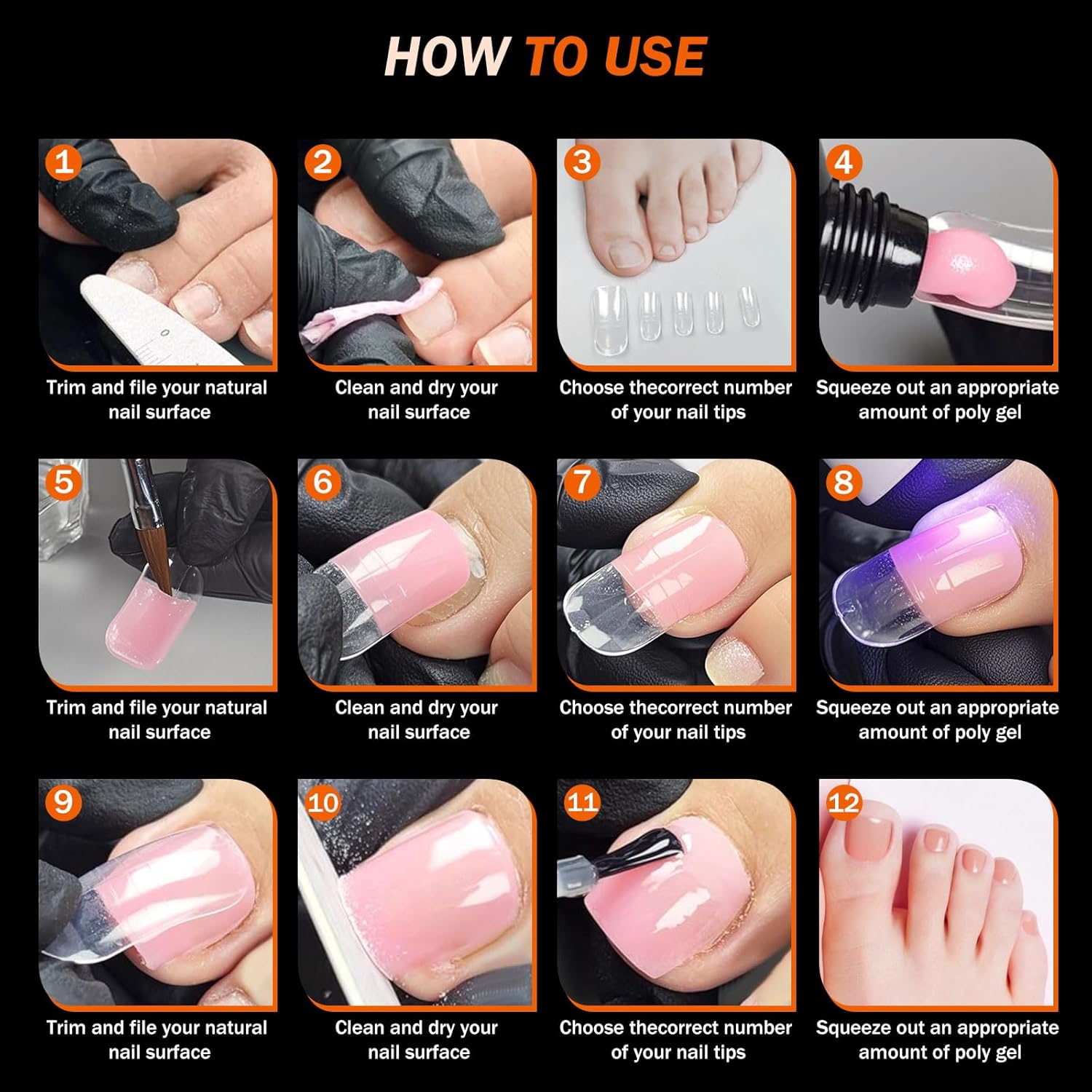 HOW TO USE

1
Trim and file your natural nail surface

2
Clean and dry your nail surface

3
Choose thecorrect number of your nail tips

4
Squeeze out an appropriate amount of poly gel

5
Trim and file your natural nail surface

6
Clean and dry your nail surface

7
Choose thecorrect number of your nail tips

8
Squeeze out an appropriate amount of poly gel

9
Trim and file your natural nail surface

10
Clean and dry your nail surface

11
Choose thecorrect number of your nail tips

12
Squeeze out an appropriate amount of poly gel