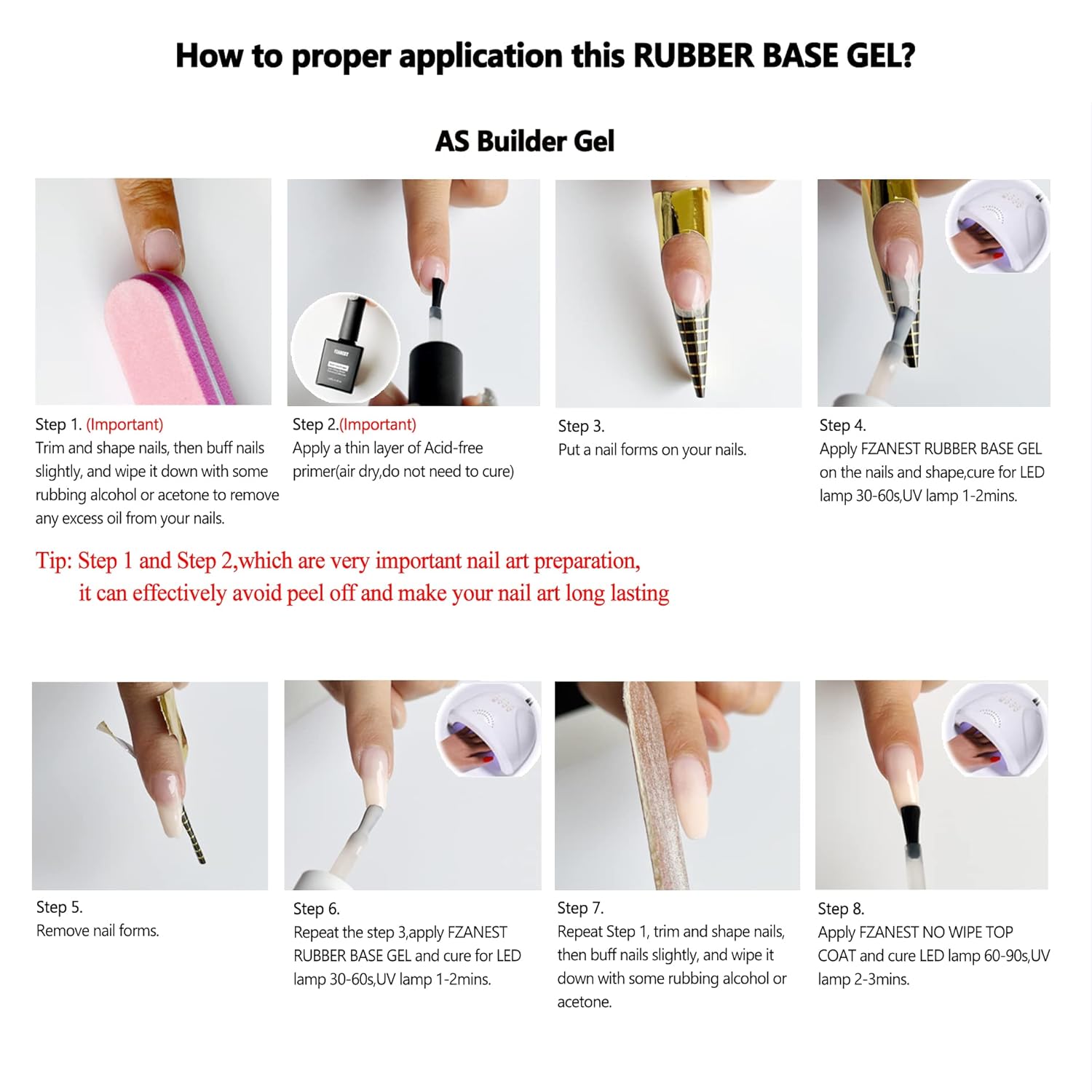 How to proper application this RUBBER BASE GEL?

AS Builder Gel

FZANEST

Step 1. (Important)
Trim and shape nails, then buff nails slightly, and wipe it down with some rubbing alcohol or acetone to remove any excess oil from your nails.

Step 2.(Important)
Apply a thin layer of Acid-free primer(air dry,do not need to cure)

Step 3.
Put a nail forms on your nails.

Step 4.
Apply FZANEST RUBBER BASE GEL on the nails and shape,cure for LED lamp 30-60s,UV lamp 1-2mins.

Tip: Step 1 and Step 2,which are very important nail art preparation, it can effectively avoid peel off and make your nail art long lasting

Step 5.
Remove nail forms.

Step 6.
Repeat the step 3,apply FZANEST RUBBER BASE GEL and cure for LED lamp 30-60s,UV lamp 1-2mins.

Step 7.
Repeat Step 1, trim and shape nails, then buff nails slightly, and wipe it down with some rubbing alcohol or acetone.

Step 8.
Apply FZANEST NO WIPE TOP COAT and cure LED lamp 60-90s,UV lamp 2-3mins.