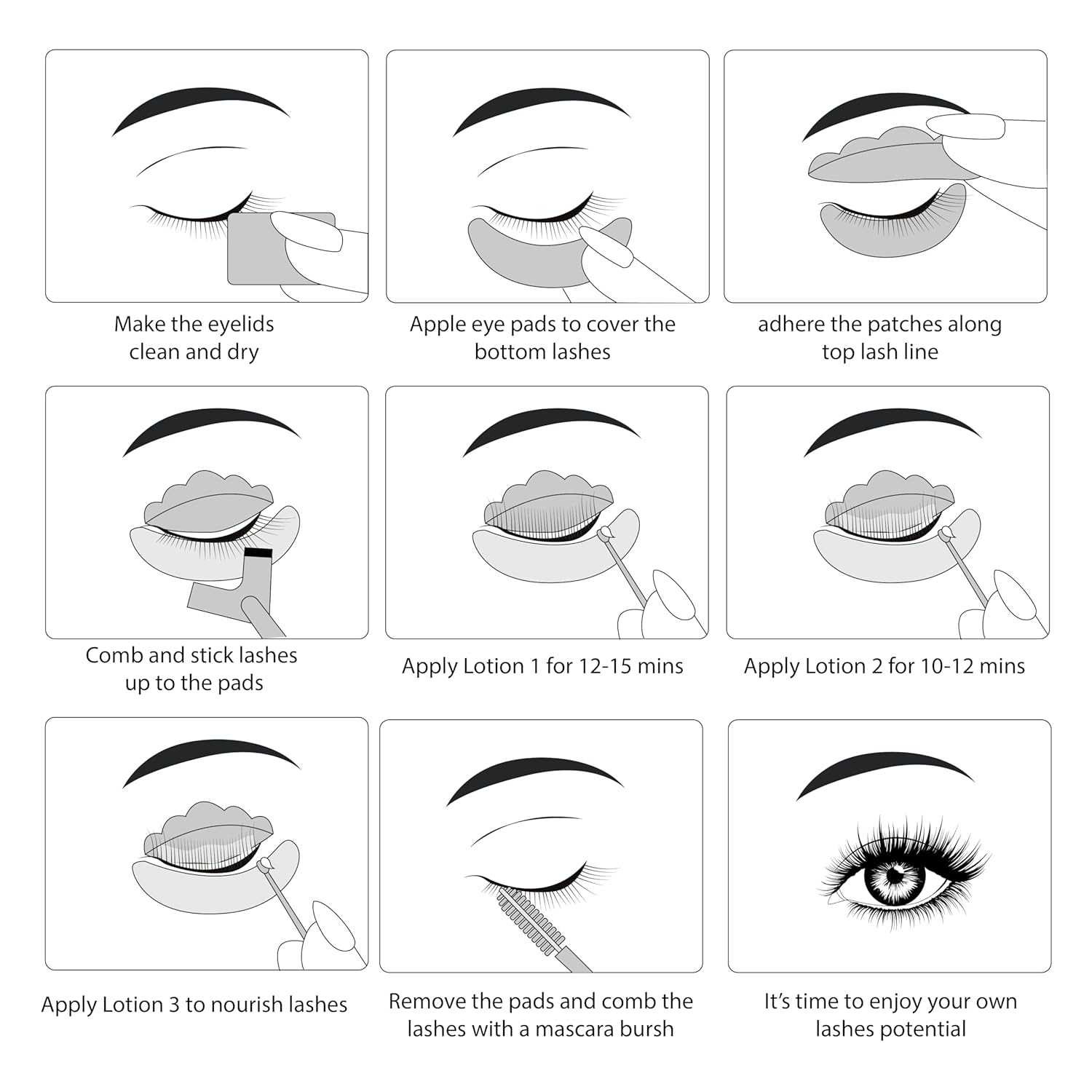 Make the eyelids clean and dry

Apple eye pads to cover the bottom lashes

adhere the patches along top lash line

Comb and stick lashes up to the pads

Apply Lotion 1 for 12-15 mins

Apply Lotion 2 for 10-12 mins

Apply Lotion 3 to nourish lashes

Remove the pads and comb the lashes with a mascara bursh

It's time to enjoy your own lashes potential