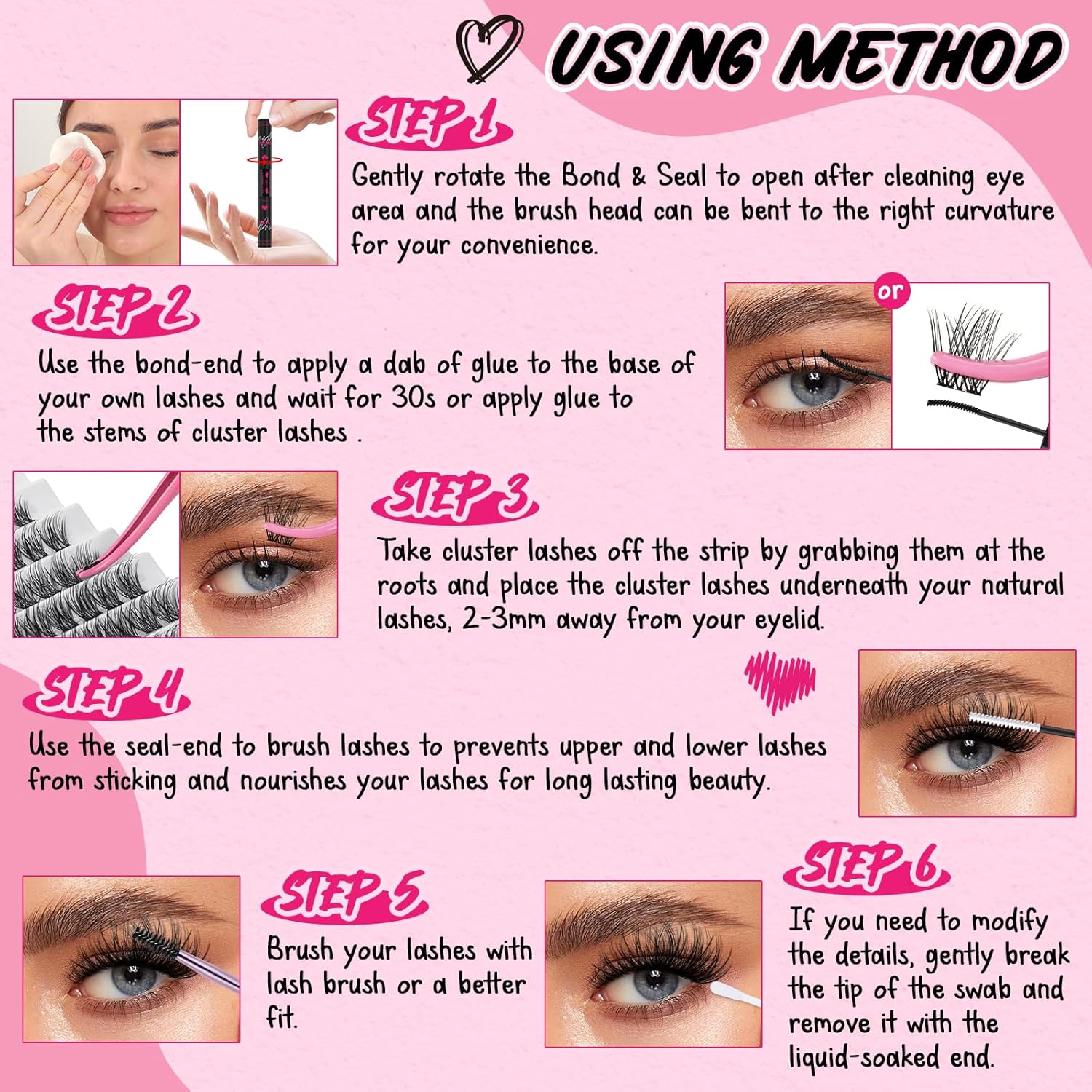 USING METHOD

STEP 1

Gently rotate the Bond & Seal to open after cleaning eye area and the brush head can be bent to the right curvature for your convenience.

STEP 2

Use the bond-end to apply a dab of glue to the base of your own lashes and wait for 30s or apply glue to the stems of cluster lashes .

or

STEP 3

Take cluster lashes off the strip by grabbing them at the roots and place the cluster lashes underneath your natural lashes, 2-3mm away from your eyelid.

STEP 4

Use the seal-end to brush lashes to prevents upper and lower lashes from sticking and nourishes your lashes for long lasting beauty.

STEP 5

Brush your lashes with lash brush or a better fit.

STEP 6

If you need to modify the details, gently break the tip of the swab and remove it with the liquid-soaked end.