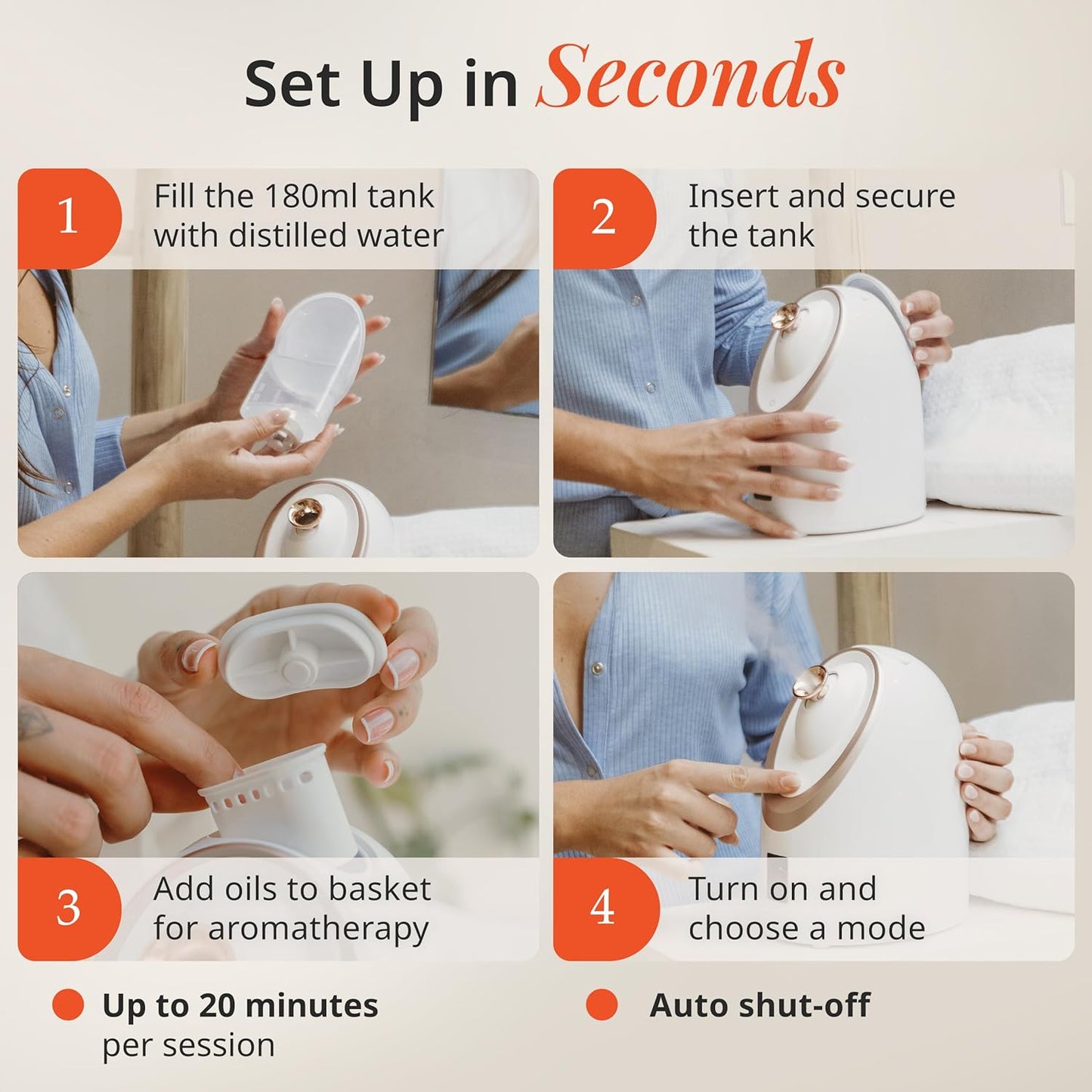 Set Up in Seconds

1 Fill the 180ml tank with distilled water

2 Insert and secure the tank

3 Add oils to basket for aromatherapy

4 Turn on and choose a mode

Up to 20 minutes per session

Auto shut-off